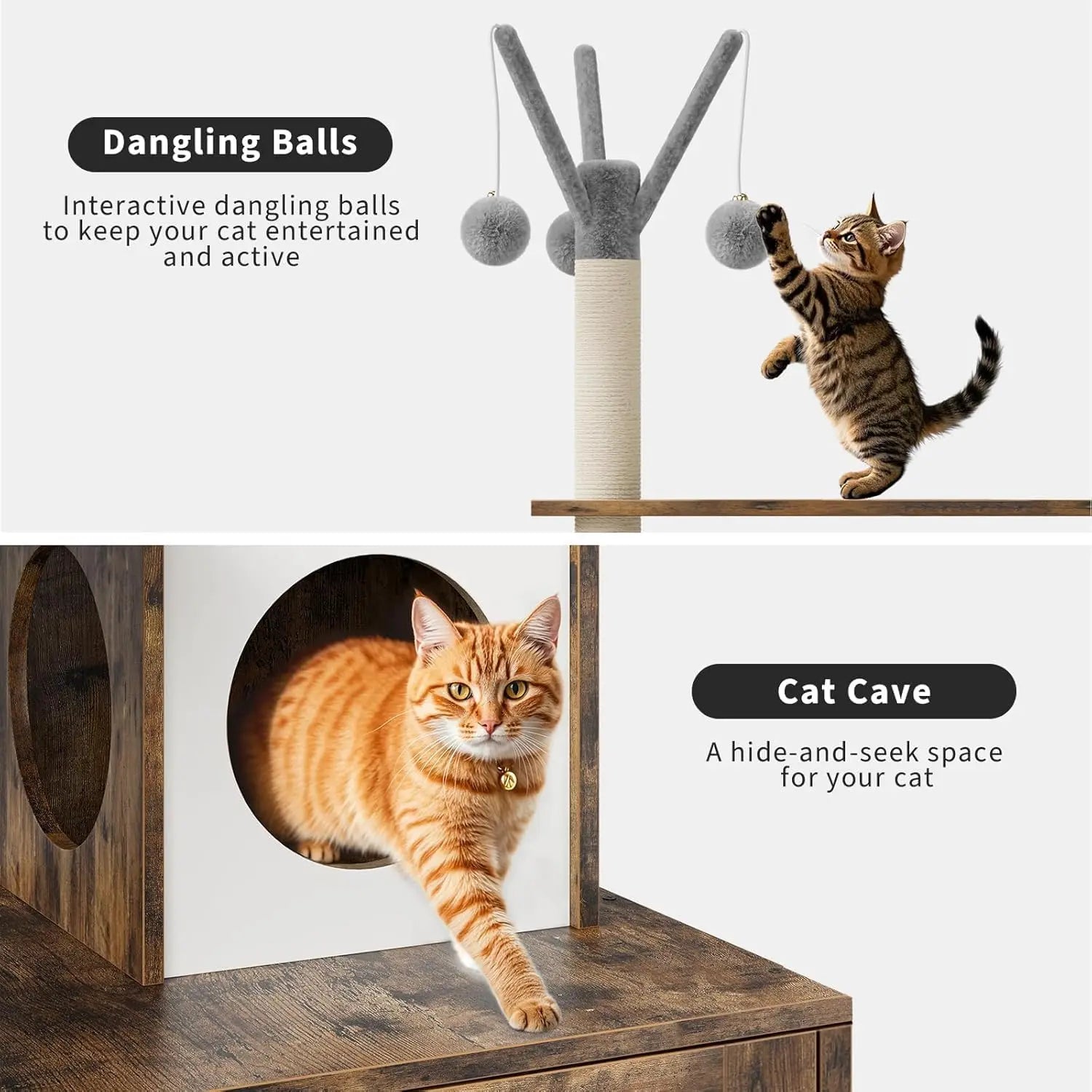 Dangling Balls

Interactive dangling balls to keep your cat entertained and active

Cat Cave

A hide-and-seek space for your cat